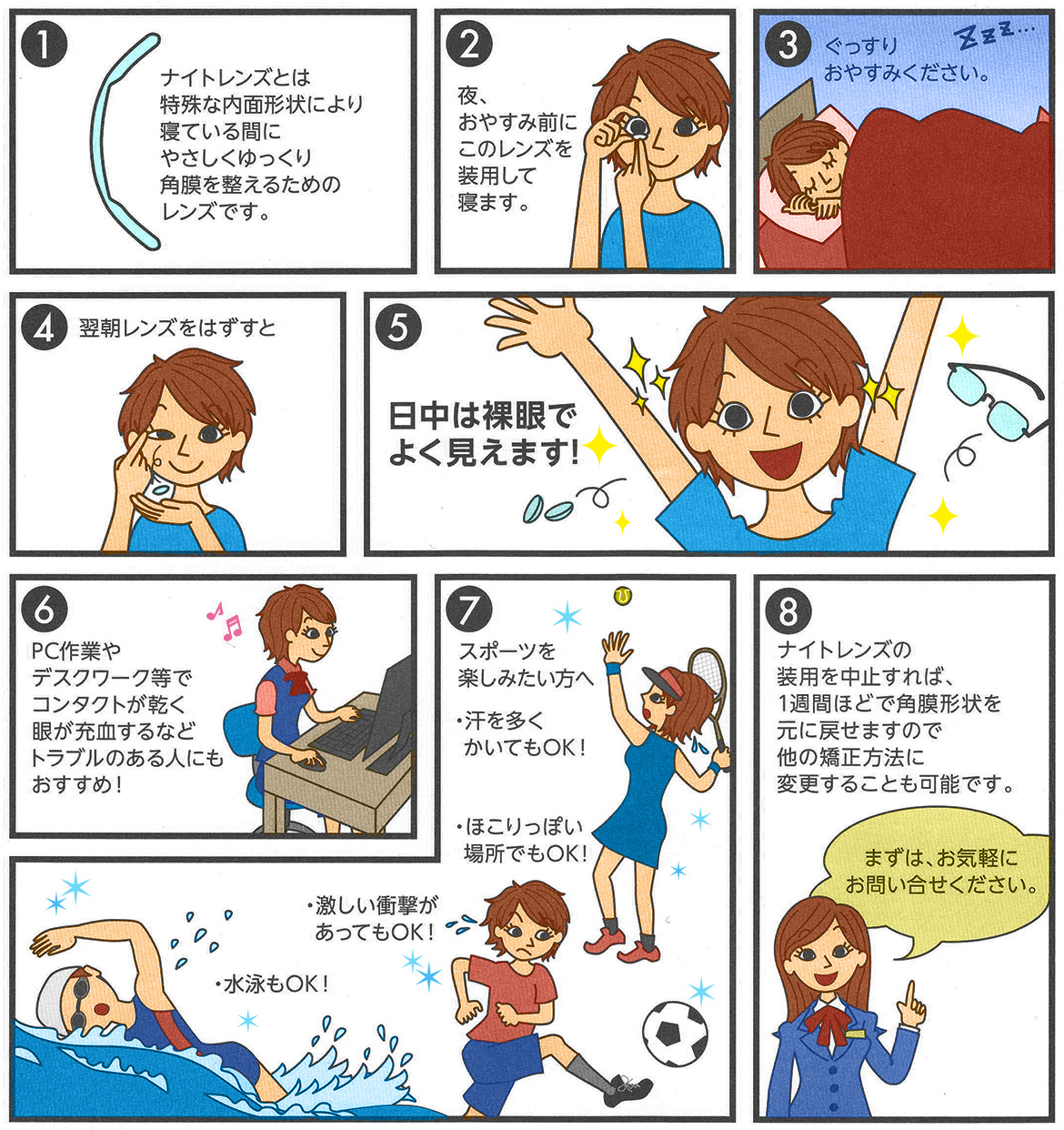 1

ナイトレンズとは特殊な内面形状により寝ている間にやさしくゆっくり角膜を整えるためのレンズです。

2

夜、おやすみ前にこのレンズを装用して寝ます。

3

ぐっすりおやすみください。

Zzz...

4

翌朝レンズをはずすと

5

日中は裸眼でよく見えます!

6

PC作業やデスクワーク等でコンタクトが乾く眼が充血するなどトラブルのある人にもおすすめ!

7

スポーツを楽しみたい方へ

・汗を多くかいてもOK!

・ほこりっぽい場所でもOK!

・激しい衝撃があってもOK!

・水泳もOK!

8

ナイトレンズの装用を中止すれば、1週間ほどで角膜形状を元に戻せますので他の矯正方法に変更することも可能です。

まずは、お気軽にお問い合せください。